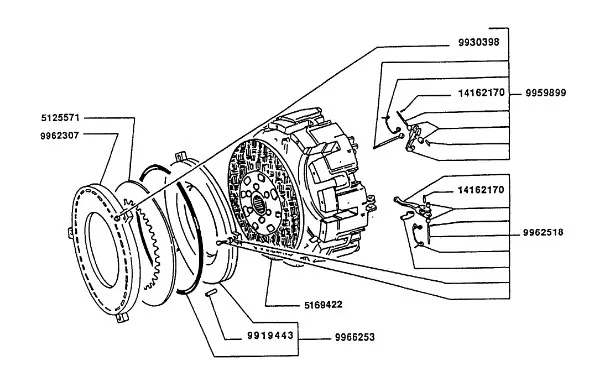 9930398

14162170

9959899

5125571

9962307

14162170

9962518

5169422

9919443

9966253